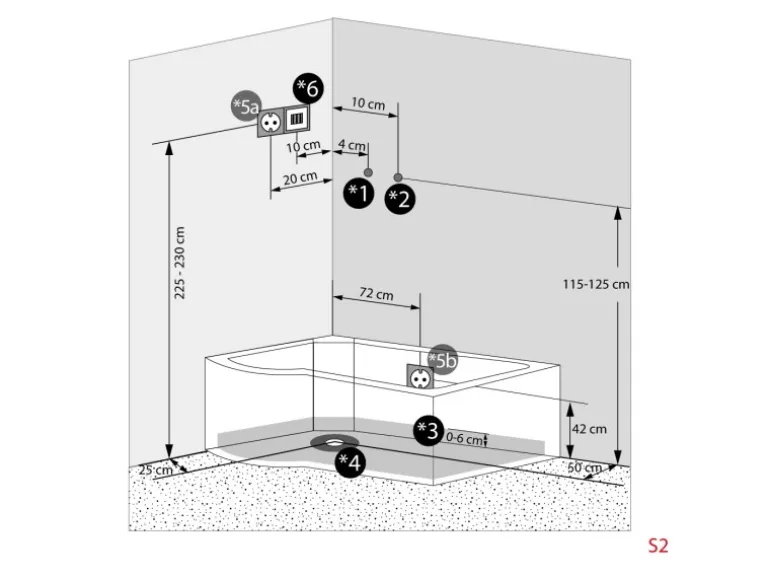 *5a
*6
10 cm
10 cm
4 cm
20 cm
*1
*2
225 - 230 cm
115-125 cm
72 cm
*5b
*3
0-6 cm
42 cm
*4
25 cm
50 cm
S2