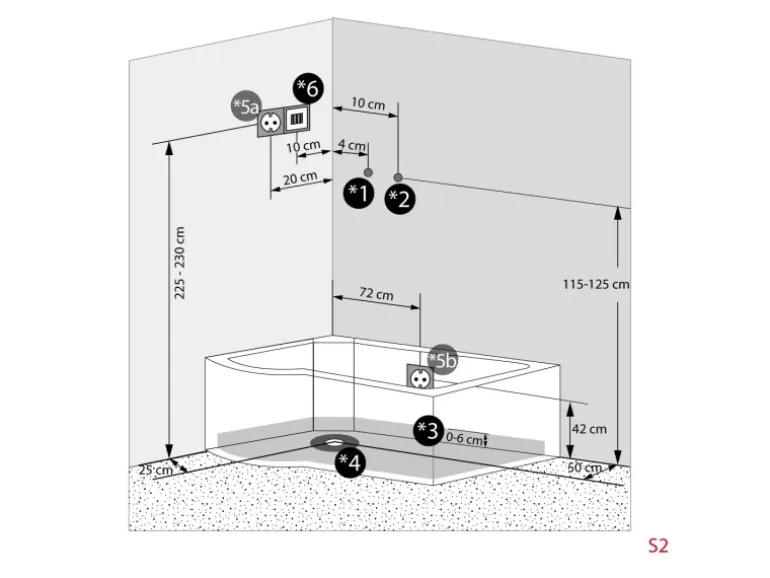 *5a
*6
10 cm
10 cm
4 cm
20 cm
*1
*2
225 - 230 cm
115-125 cm
72 cm
*5b
*3
0-6 cm
42 cm
*4
25 cm
50 cm
S2