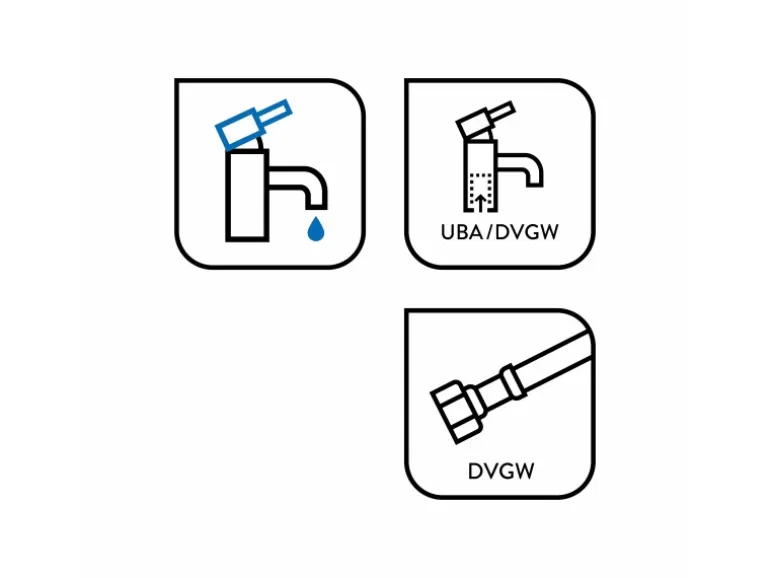 UBA/DVGW

DVGW