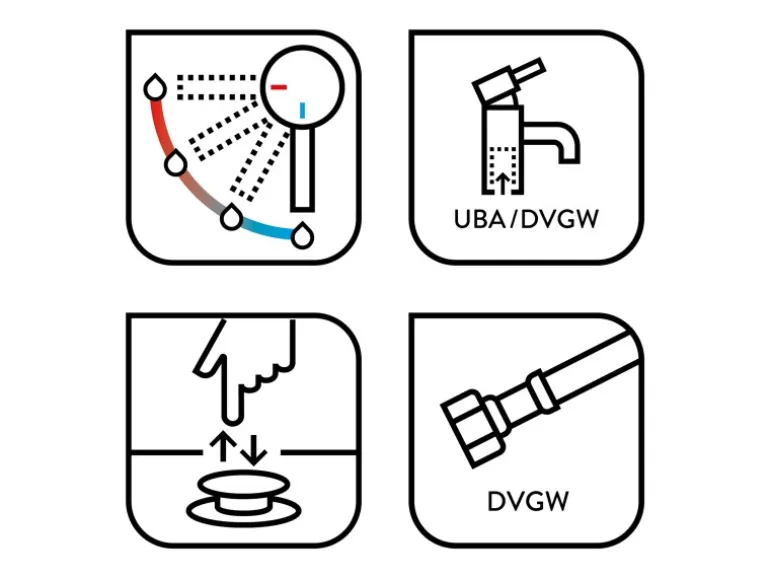 UBA/DVGW

DVGW