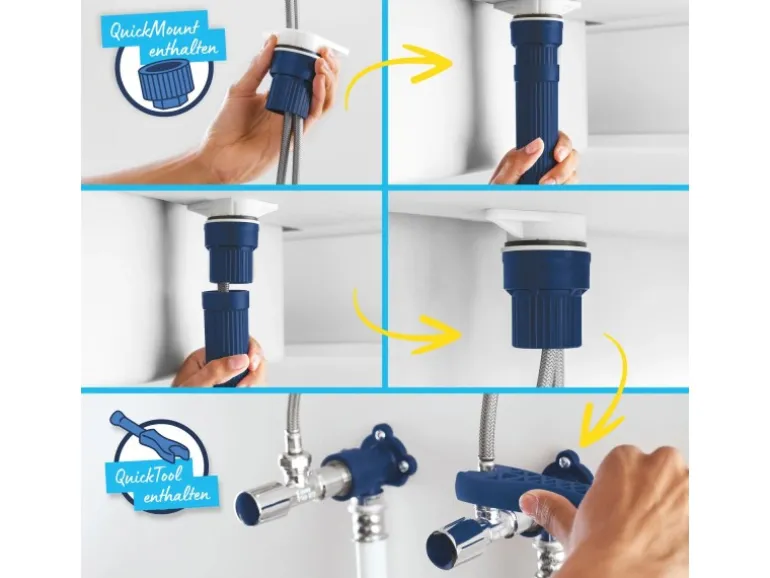 QuickMount enthalten

QuickTool enthalten