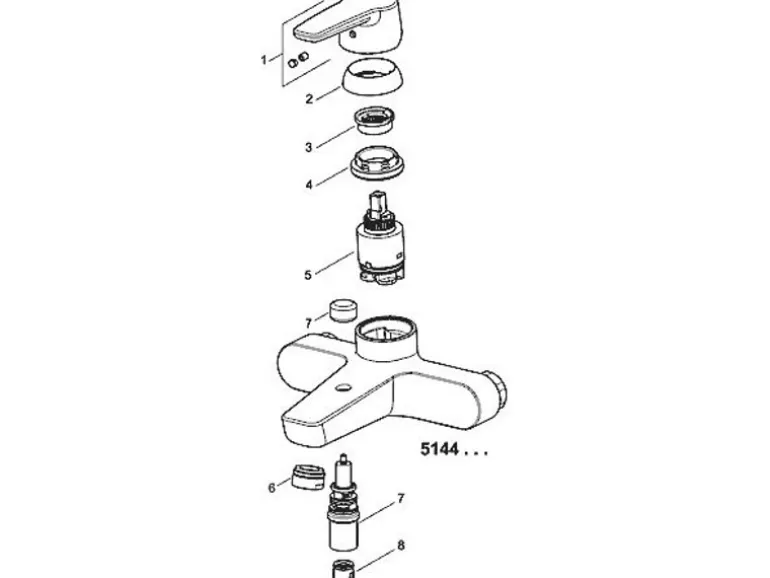 1
2
3
4
5
7
5144 . . .
6
7
8