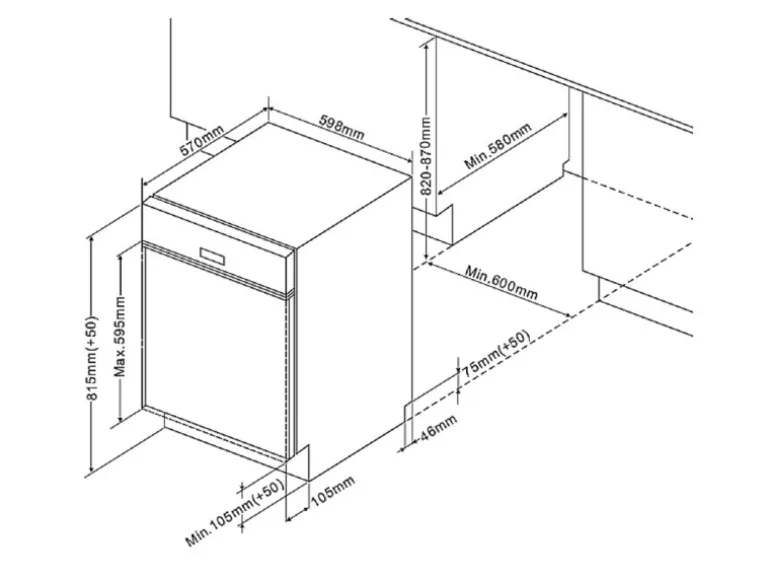 570mm
598mm
820-870mm
Min.580mm
Min.600mm
815mm(+50)
Max.595mm
75mm(+50)
46mm
Min.105mm(+50)
105mm