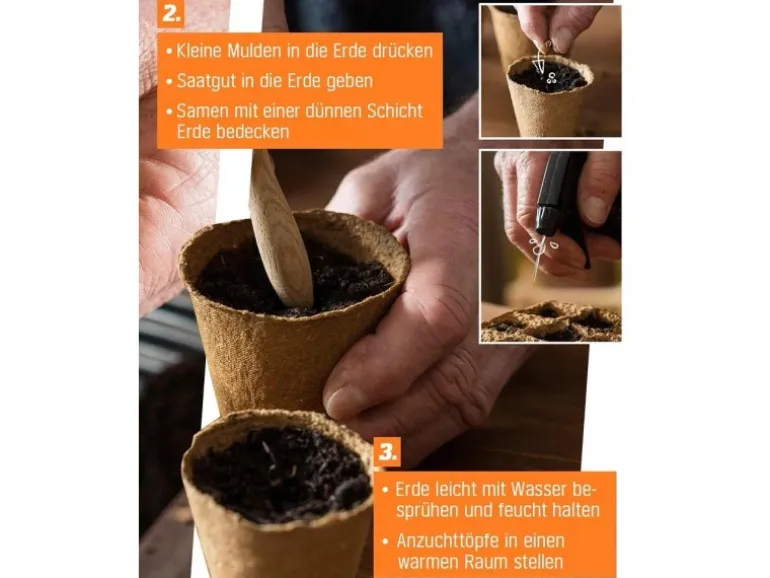 2.

• Kleine Mulden in die Erde drücken
• Saatgut in die Erde geben
• Samen mit einer dünnen Schicht Erde bedecken

3.

• Erde leicht mit Wasser besprühen und feucht halten
• Anzuchttöpfe in einen warmen Raum stellen