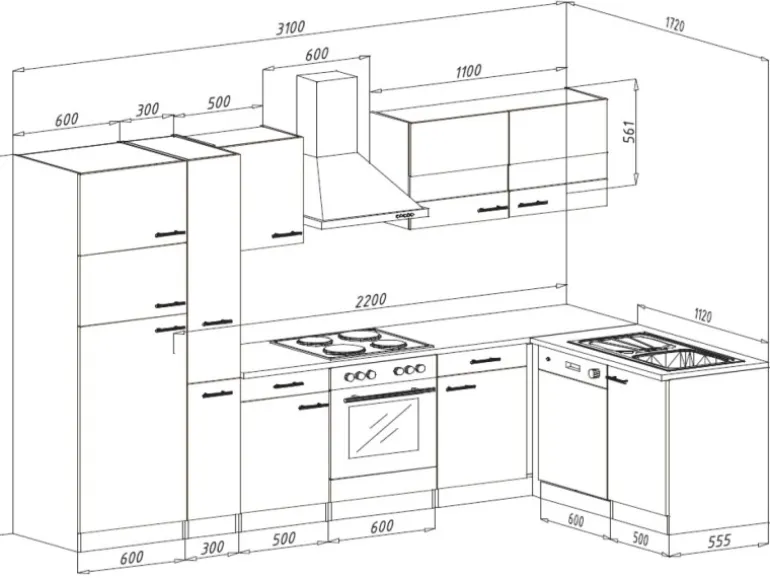 3100
1720
600
1100
600
300
500
561
2200
1120
600
300
500
600
600
500
555