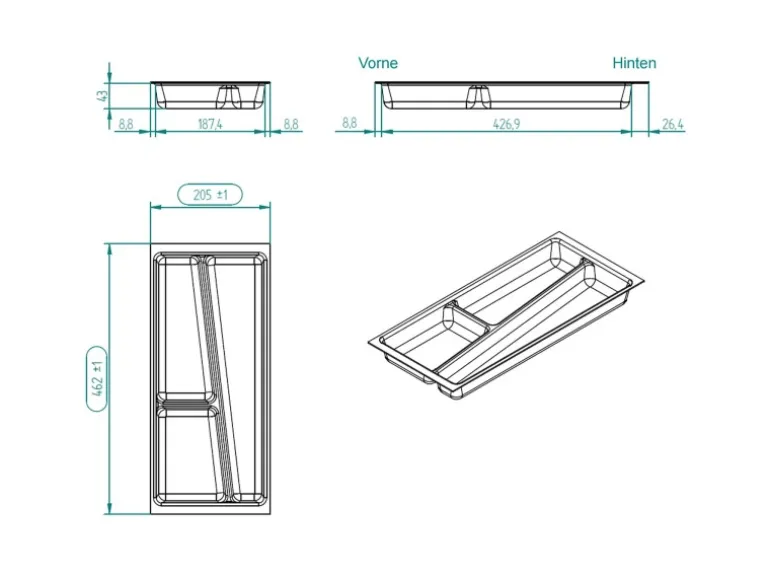 43

8,8

187,4

8,8

Vorne

Hinten

8,8

426,9

26,4

205 ±1

462 ±1