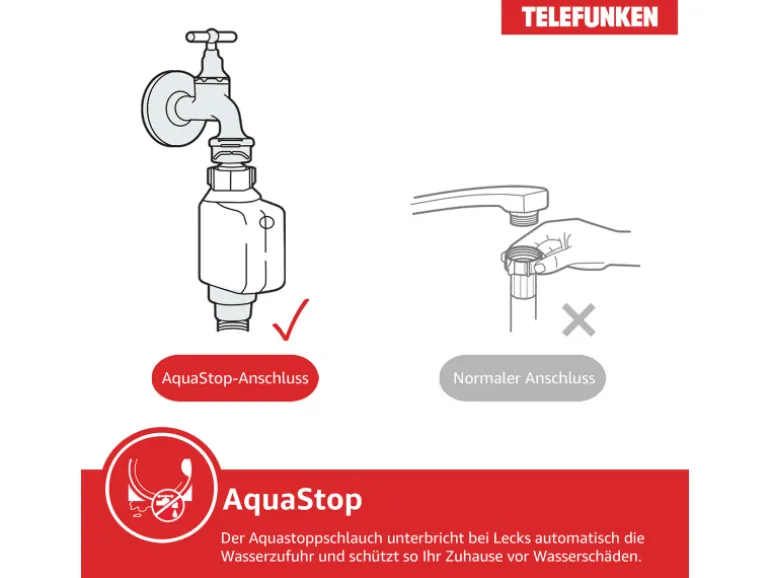 TELEFUNKEN

AquaStop-Anschluss

Normaler Anschluss

AquaStop

Der Aquastoppschlauch unterbricht bei Lecks automatisch die Wasserzufuhr und schützt so Ihr Zuhause vor Wasserschäden.